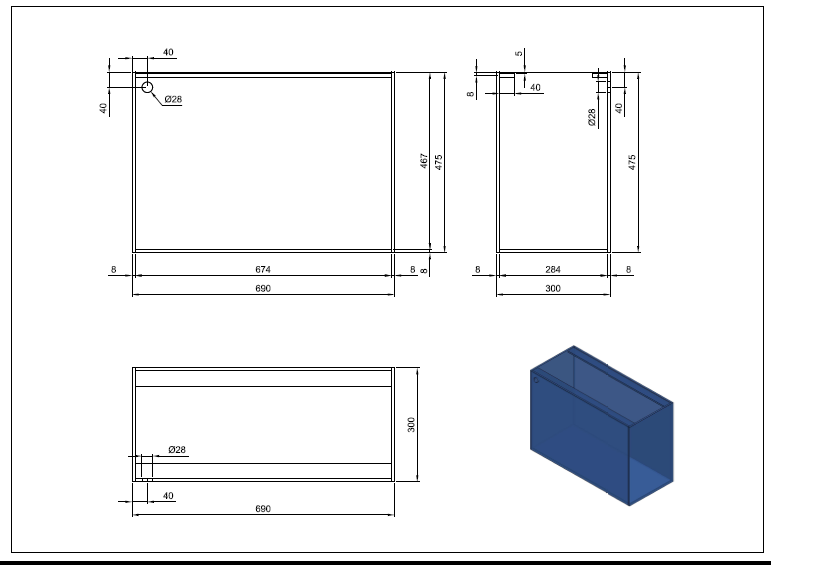 40
40
Ø28
467
475
8
674
8
8
690
5
8
40
Ø28
40
475
8
284
8
300
300
Ø28
40
690