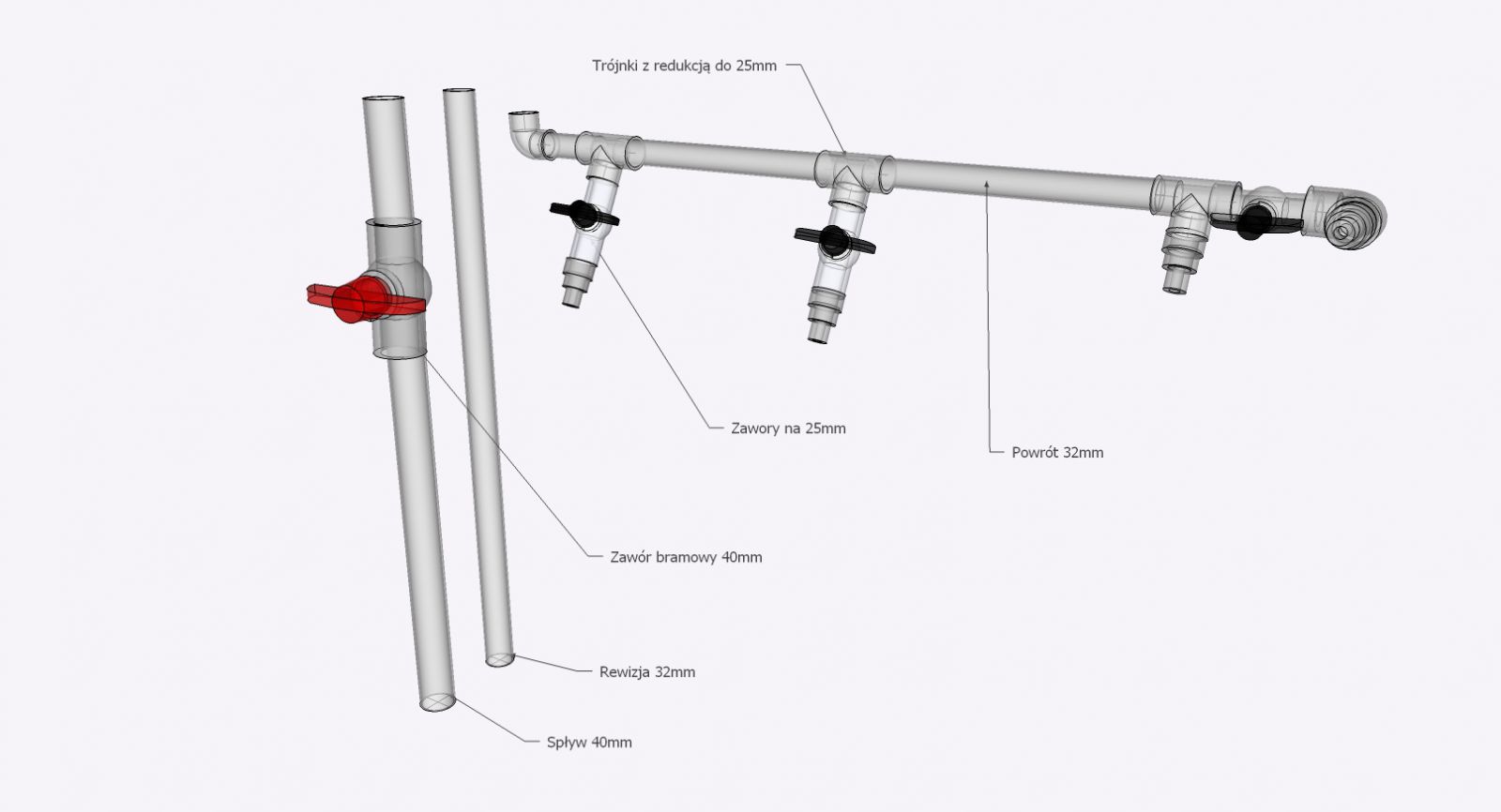 Trójnki z redukcją do 25mm

Zawory na 25mm

Powrót 32mm

Zawór bramowy 40mm

Rewizja 32mm

Spływ 40mm